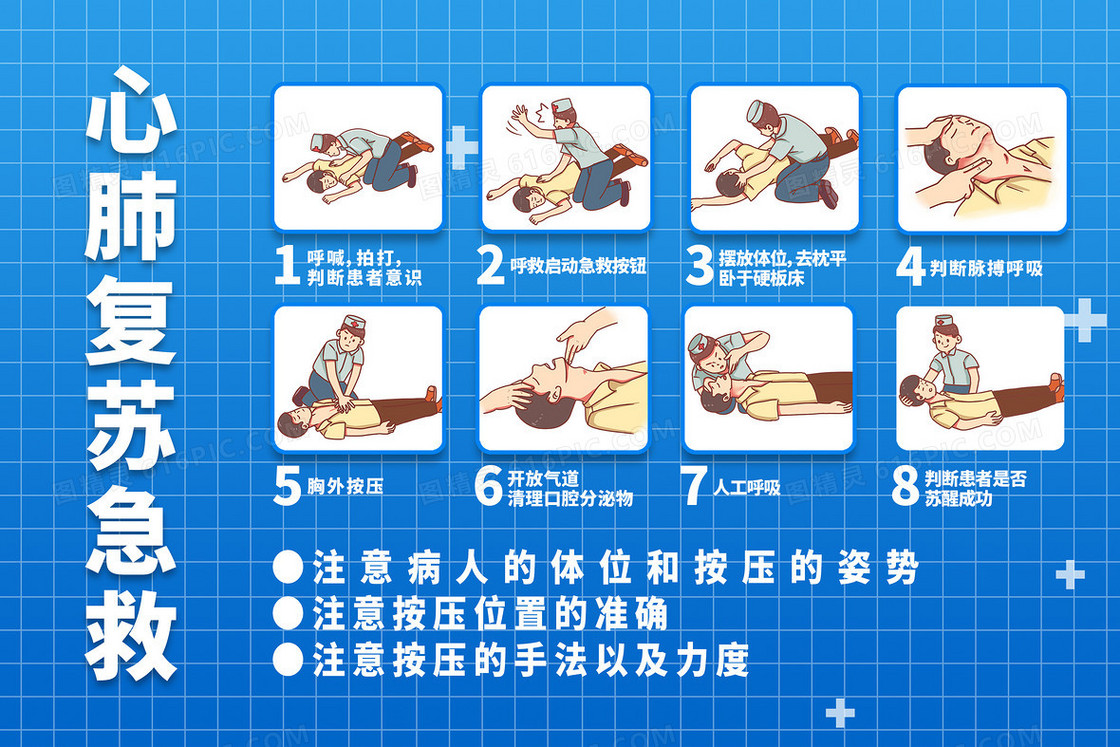 心肺复苏急救

1 呼喊，拍打，判断患者意识

2 呼救启动急救按钮

3 摆放体位，去枕平卧于硬板床

4 判断脉搏呼吸

5 胸外按压

6 开放气道 清理口腔分泌物

7 人工呼吸

8 判断患者是否苏醒成功

●注意病人的体位和按压的姿势
●注意按压位置的准确
●注意按压的手法以及力度

图精灵 616PIC.COM